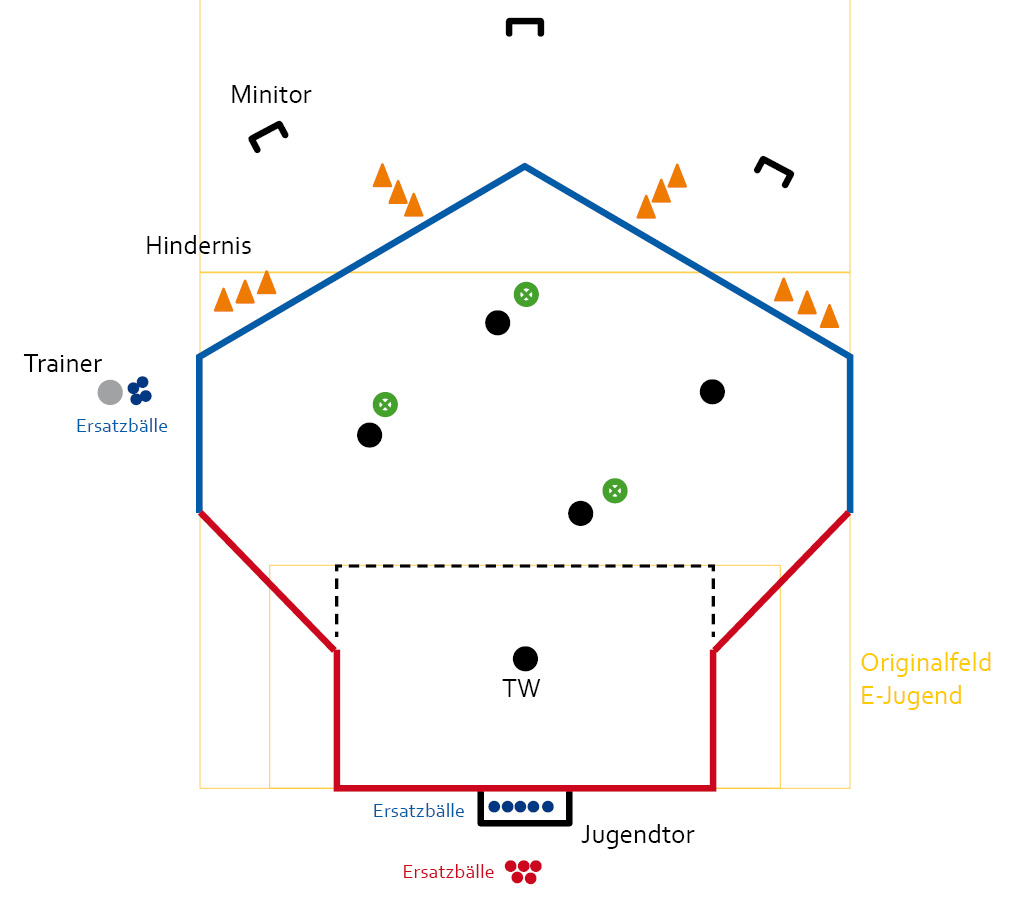 Minitor

Hindernis

Trainer

Ersatzbälle

TW

Originalfeld
E-Jugend

Ersatzbälle

Jugendtor

Ersatzbälle